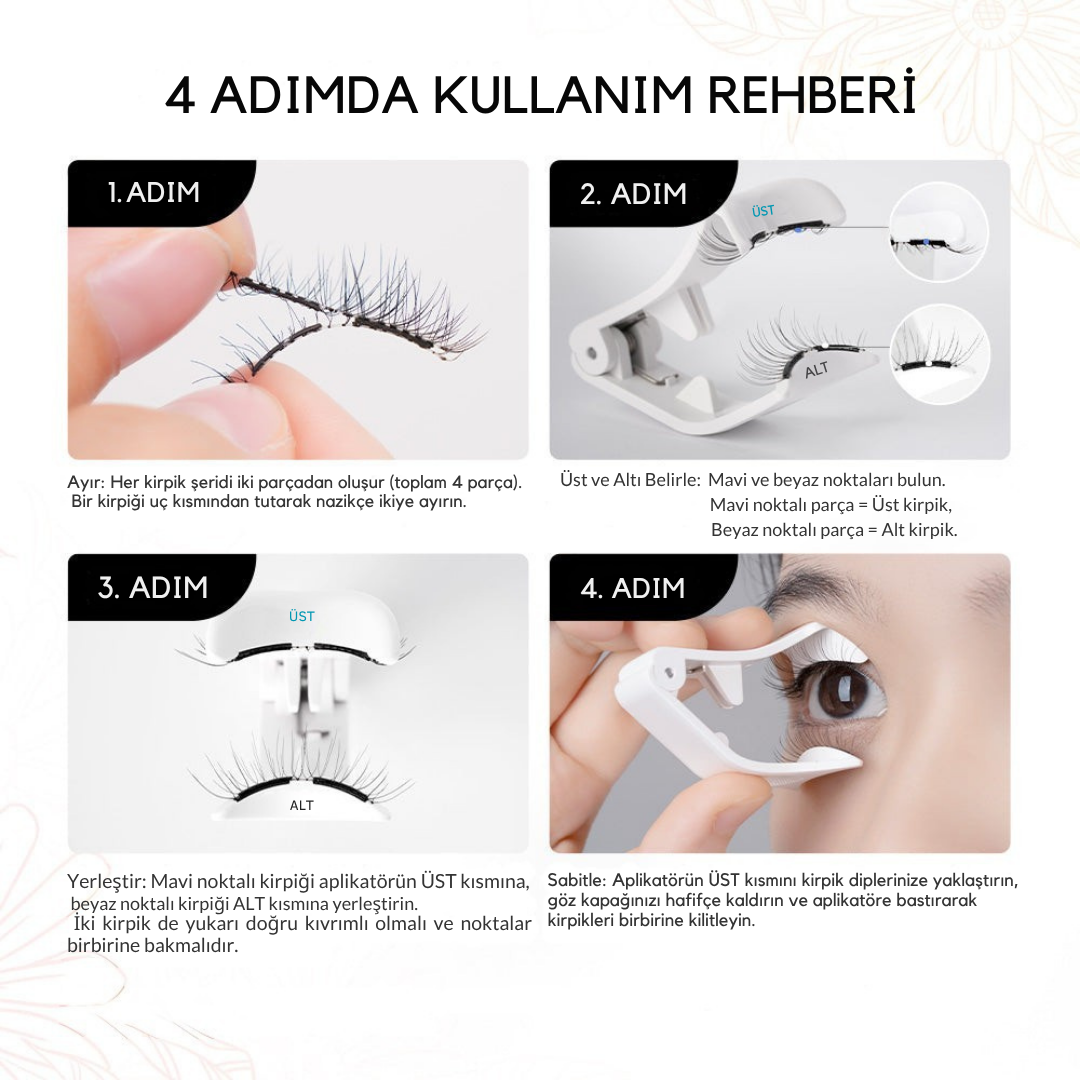 4 ADIMDA KULLANIM REHBERİ

1. ADIM

Ayır: Her kirpik şeridi iki parçadan oluşur (toplam 4 parça). Bir kirpiği uç kısmından tutarak nazikçe ikiye ayırın.

2. ADIM

ÜST

ALT

Üst ve Altı Belirle: Mavi ve beyaz noktaları bulun.
Mavi noktalı parça = Üst kirpik,
Beyaz noktalı parça = Alt kirpik.

3. ADIM

ÜST

ALT

Yerleştir: Mavi noktalı kirpiği aplikatörün ÜST kısmına, beyaz noktalı kirpiği ALT kısmına yerleştirin.
İki kirpik de yukarı doğru kıvrımlı olmalı ve noktalar birbirine bakmalıdır.

4. ADIM

Sabitle: Aplikatörün ÜST kısmını kirpik diplerinize yaklaştırın, göz kapağınızı hafifçe kaldırın ve aplikatöre bastırarak kirpikleri birbirine kilitleyin.